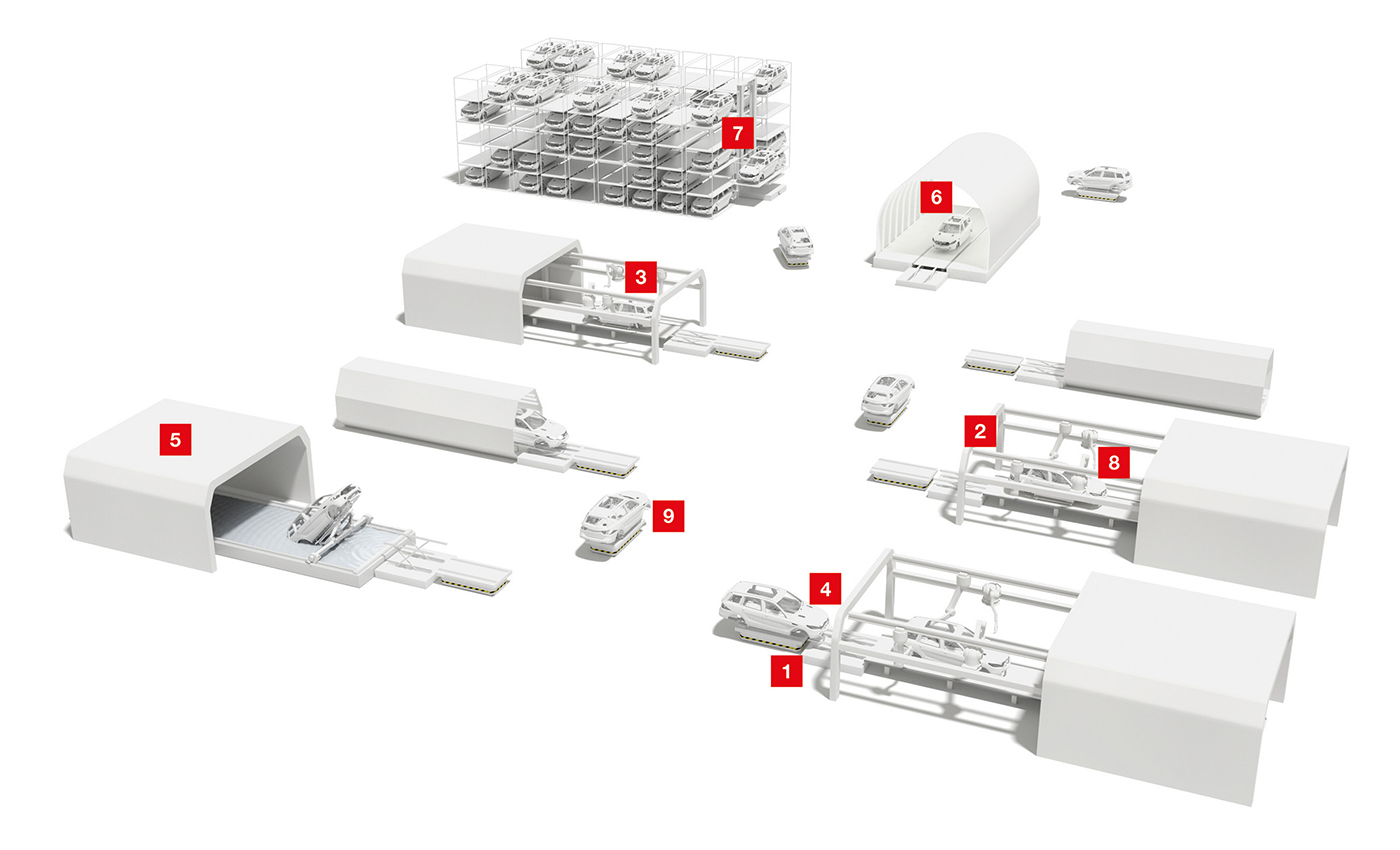 7

6

3

5

2

8

9

4

1