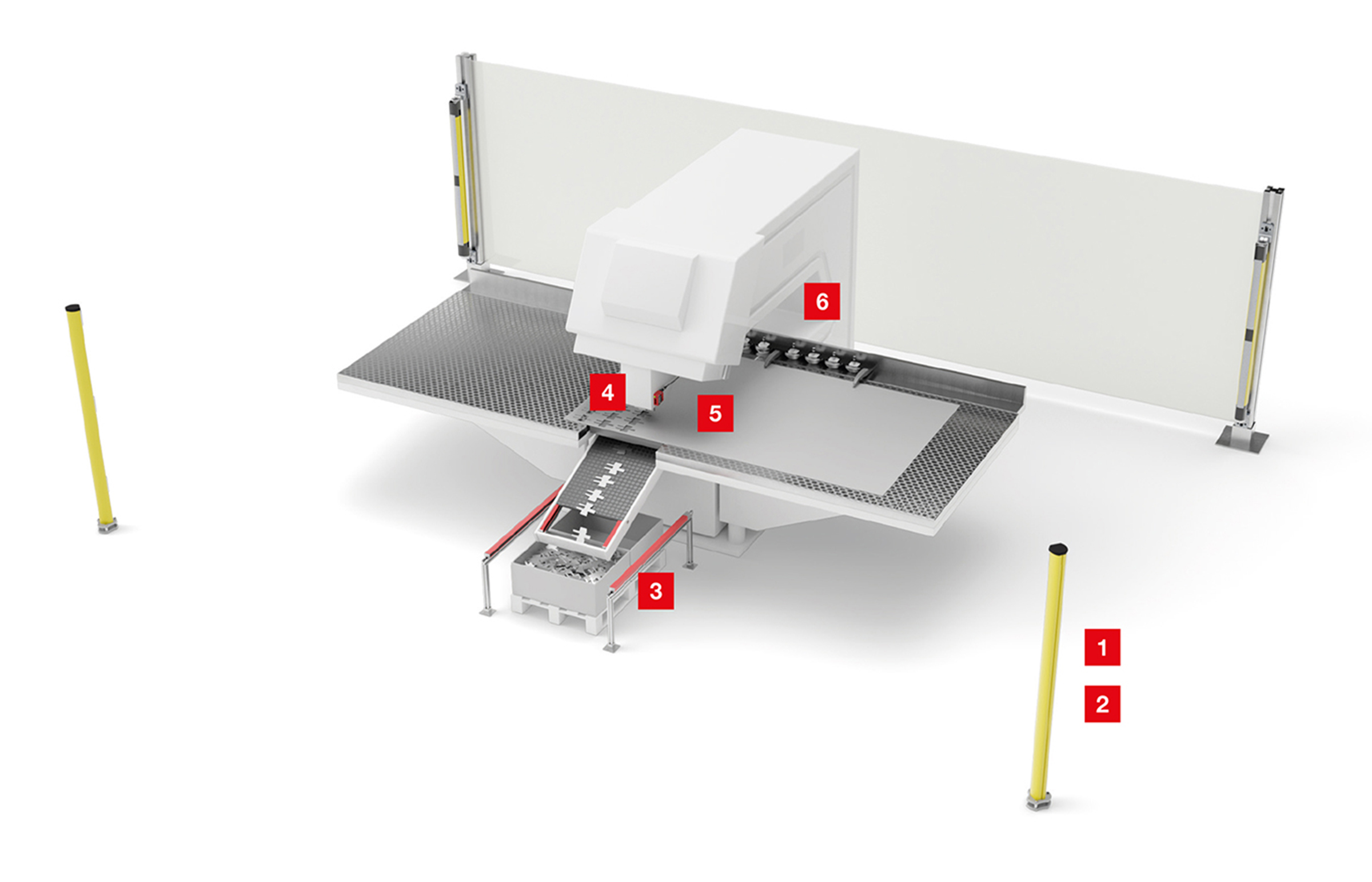 6

4

5

3

1

2