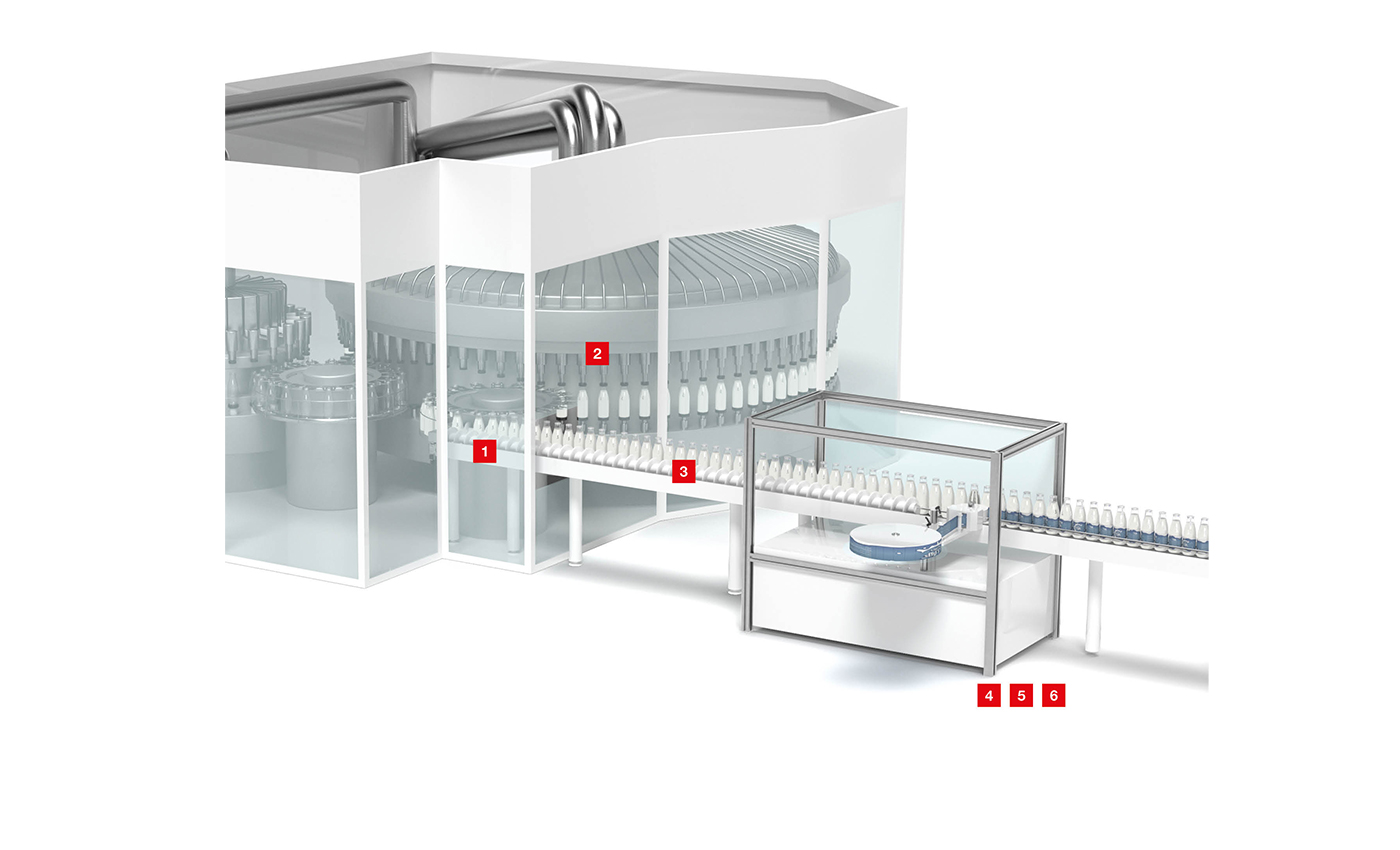 2
1
3
4 5 6