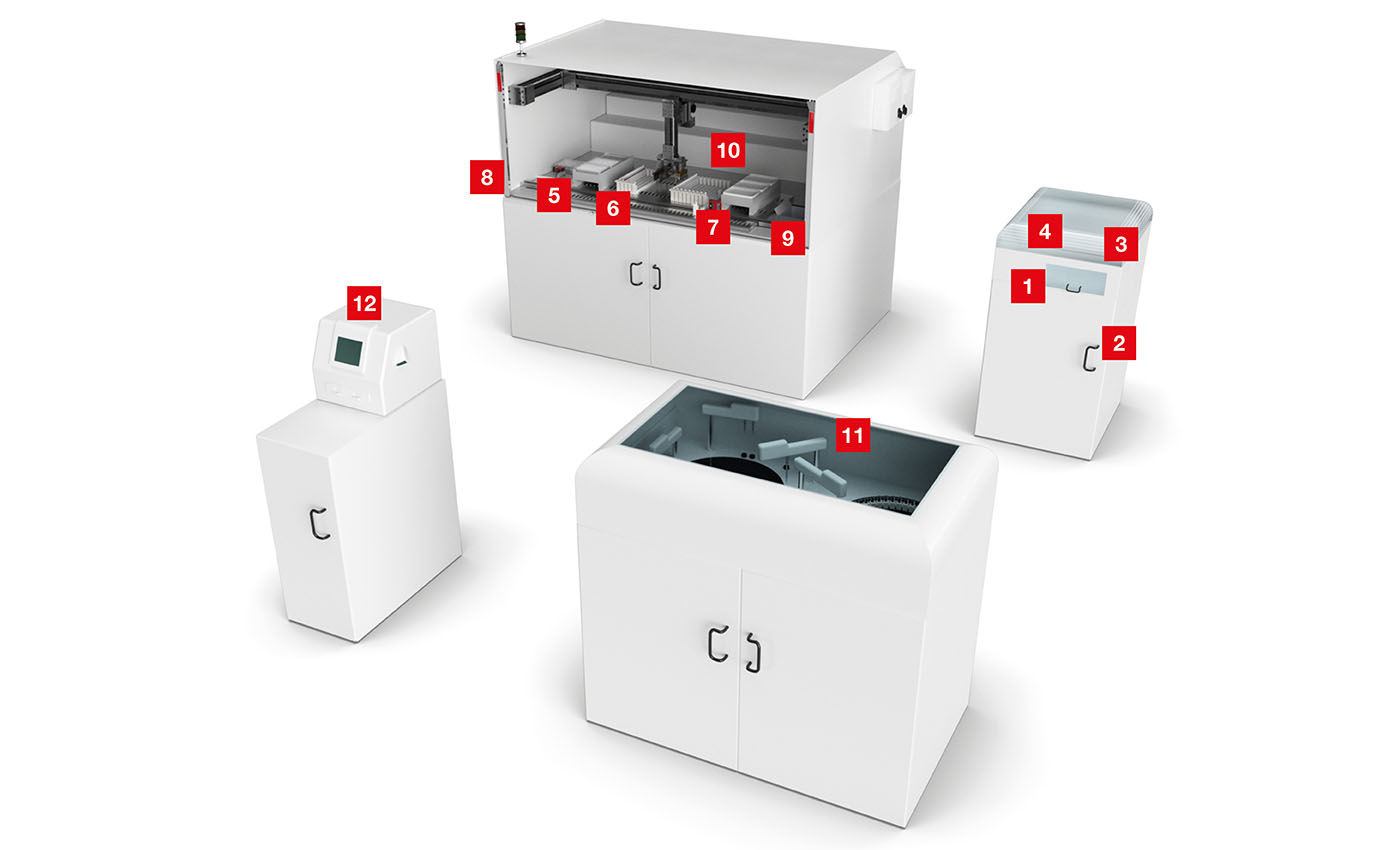 10
8
5
6
7
9
4
3
1
2
12
11