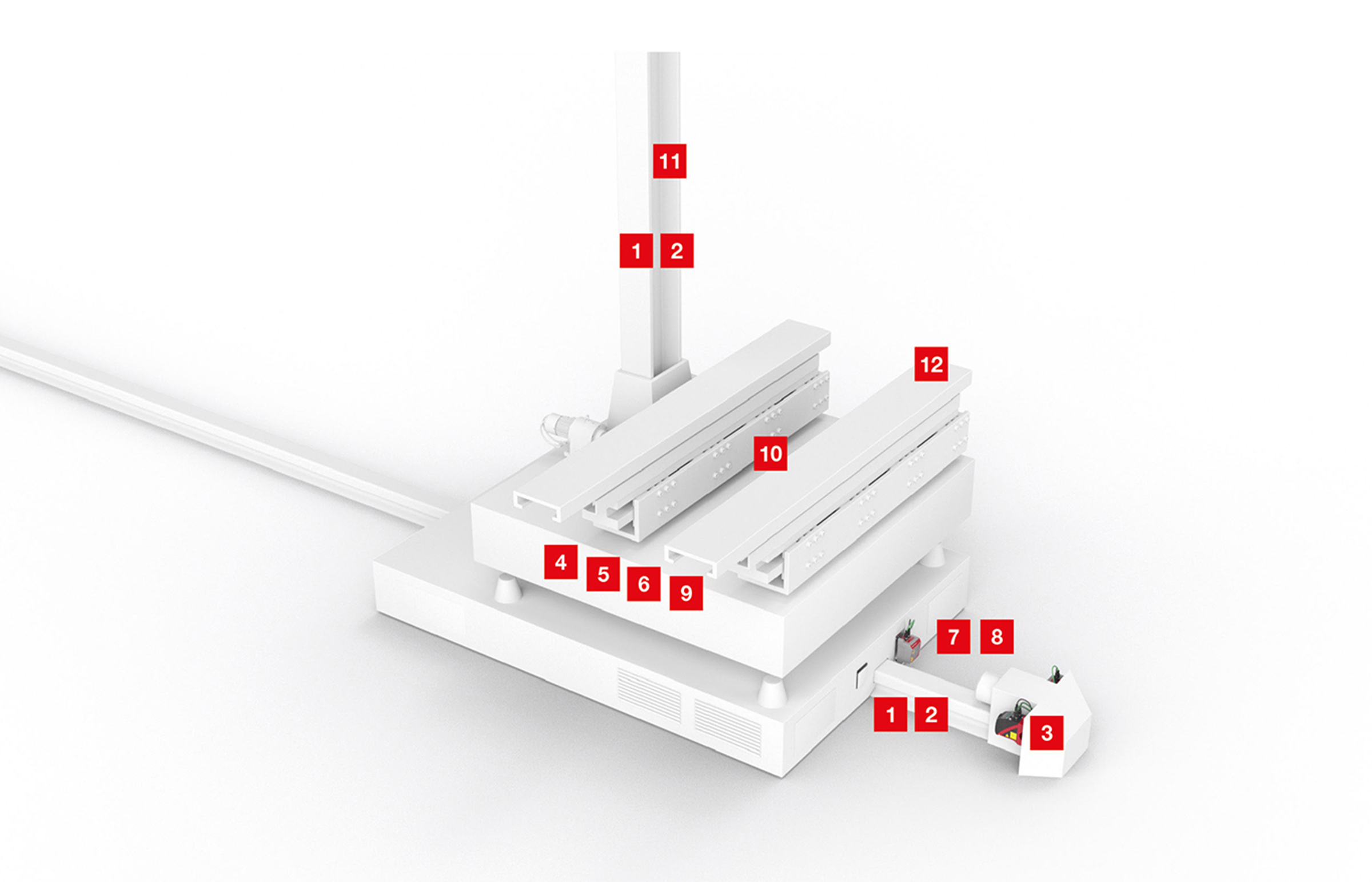 11

1 2

12

10

4 5 6 9

7 8

1 2

3