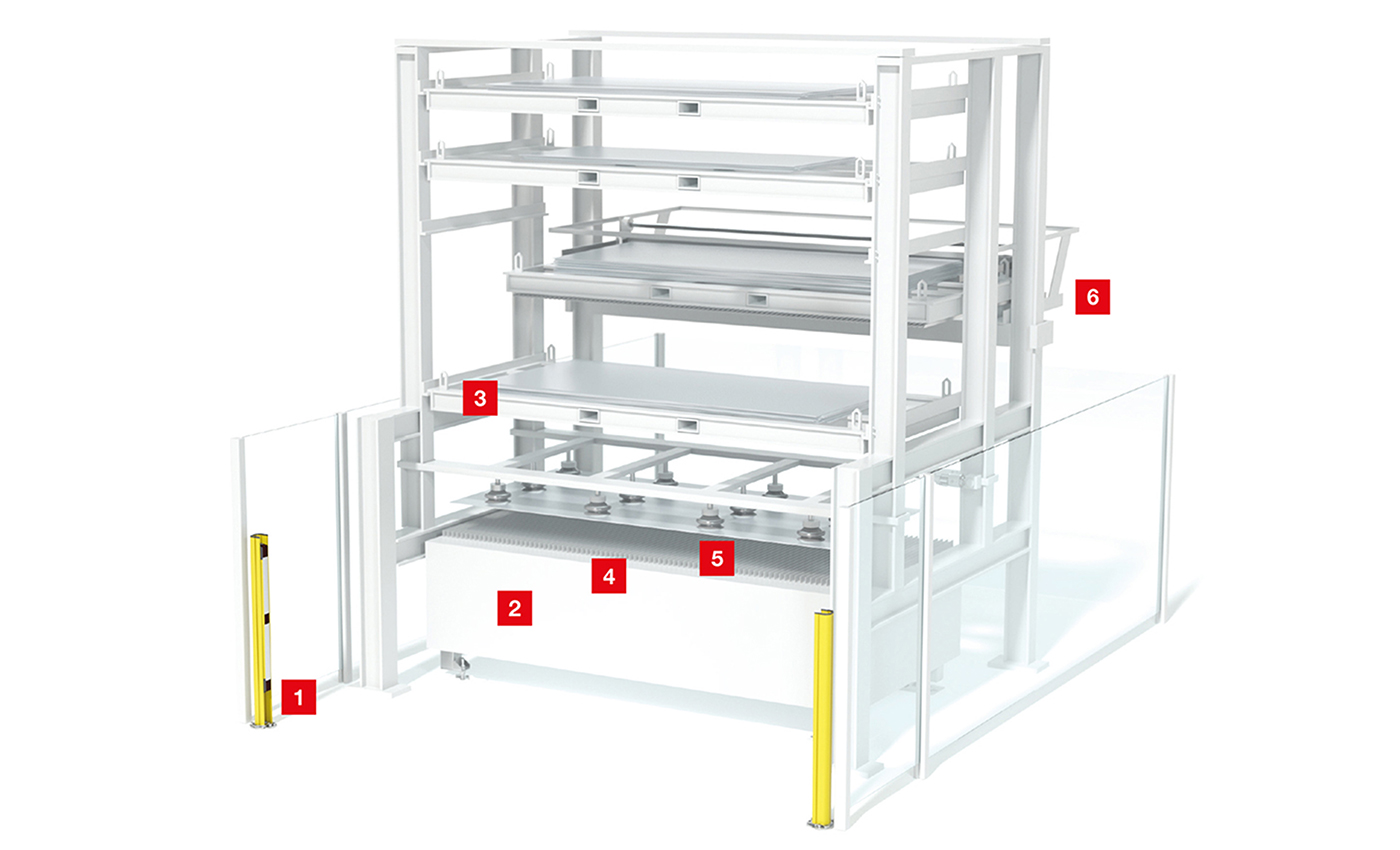 6
3
5
4
2
1